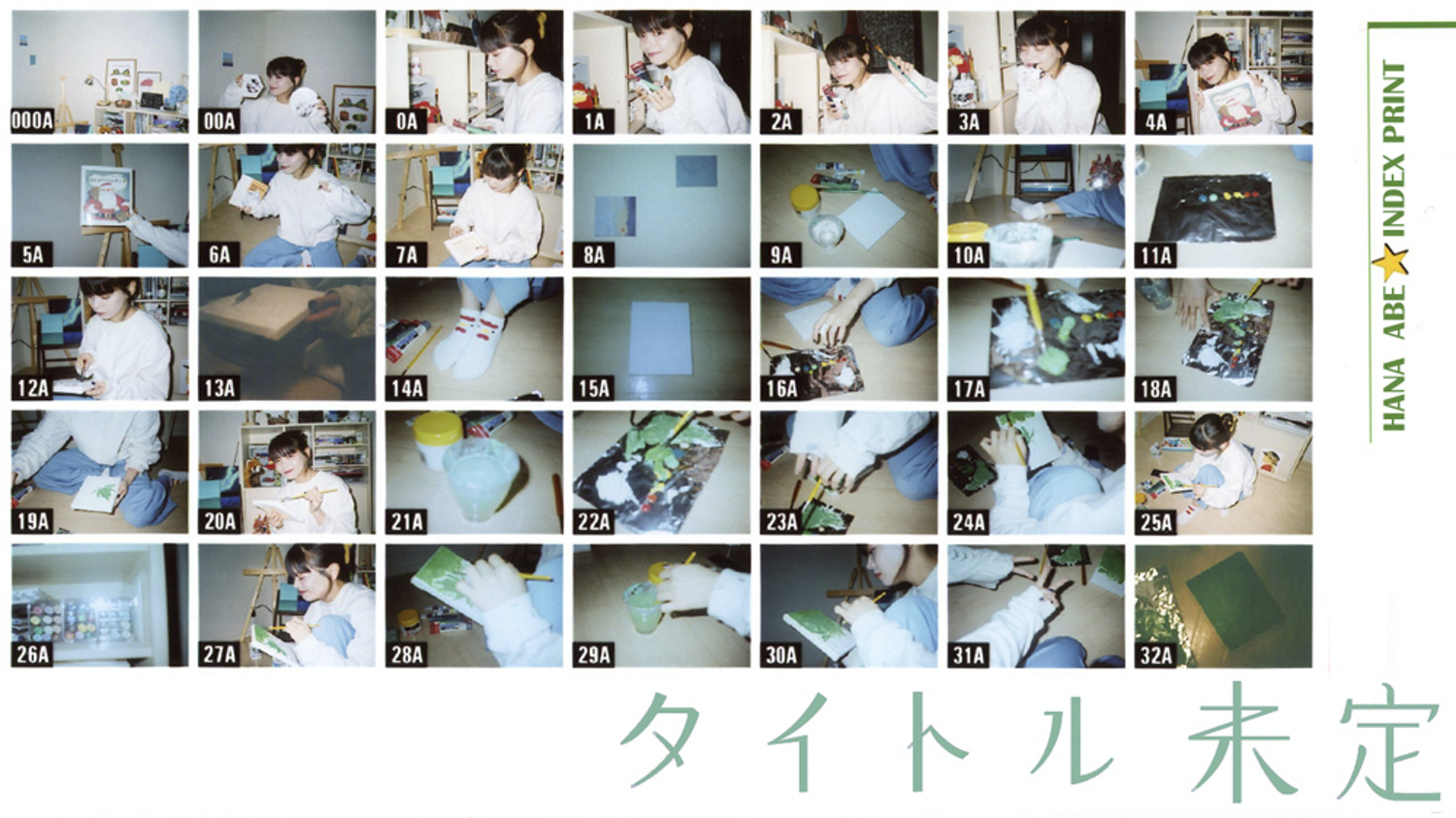 000A 00A 0A 1A 2A 3A 4A

5A 6A 7A 8A 9A 10A 11A

12A 13A 14A 15A 16A 17A 18A

19A 20A 21A 22A 23A 24A 25A

26A 27A 28A 29A 30A 31A 32A

HANA ABE ★ INDEX PRINT

タイトル未定